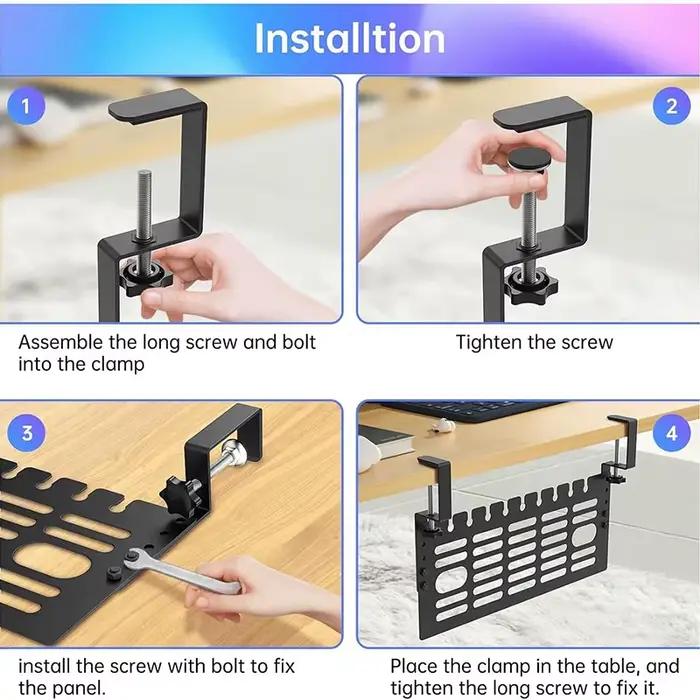 Installtion

1

Assemble the long screw and bolt into the clamp

2

Tighten the screw

3

install the screw with bolt to fix the panel.

4

Place the clamp in the table, and tighten the long screw to fix it.